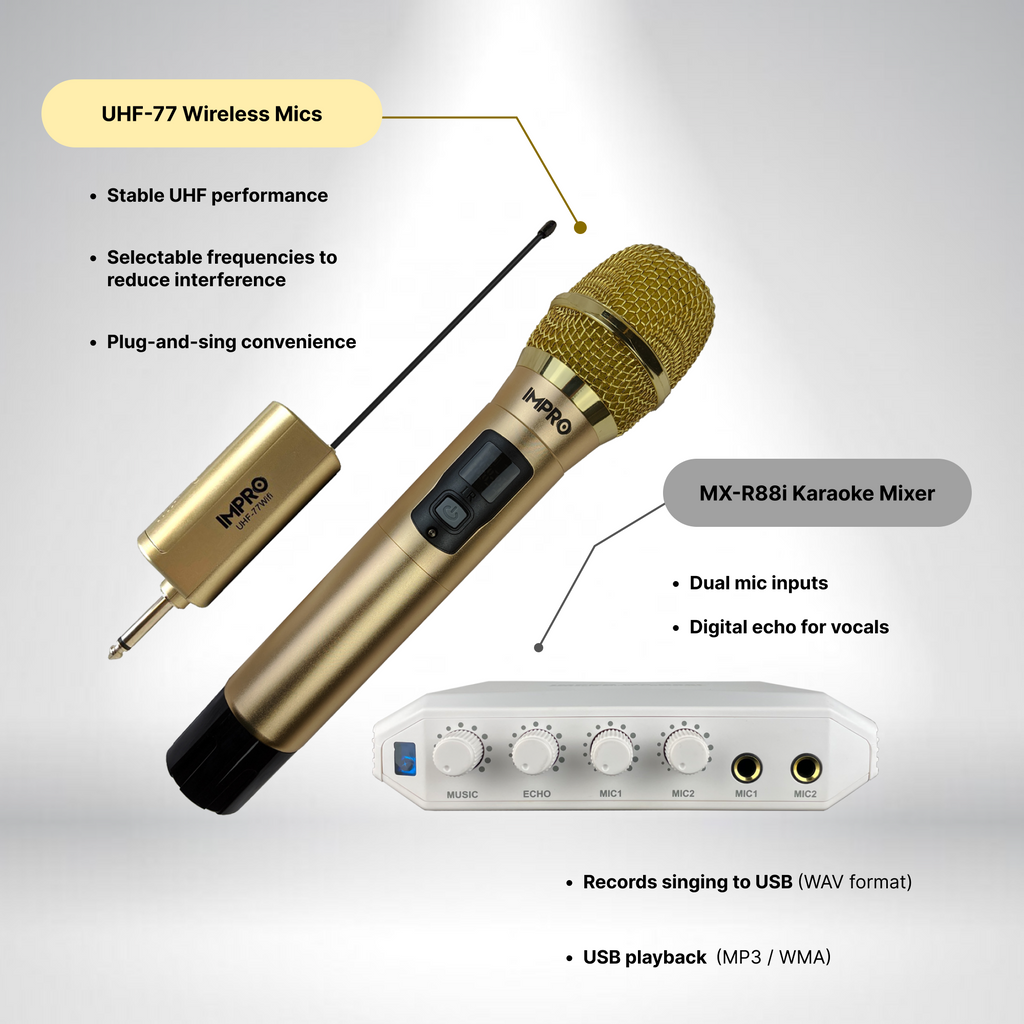 UHF-77 Wireless Mics

• Stable UHF performance

• Selectable frequencies to reduce interference

• Plug-and-sing convenience

IMPRO
UHF-77Wifi

IMPRO

MX-R88i Karaoke Mixer

• Dual mic inputs

• Digital echo for vocals

MUSIC ECHO MIC1 MIC2 MIC1 MIC2

• Records singing to USB (WAV format)

• USB playback (MP3 / WMA)